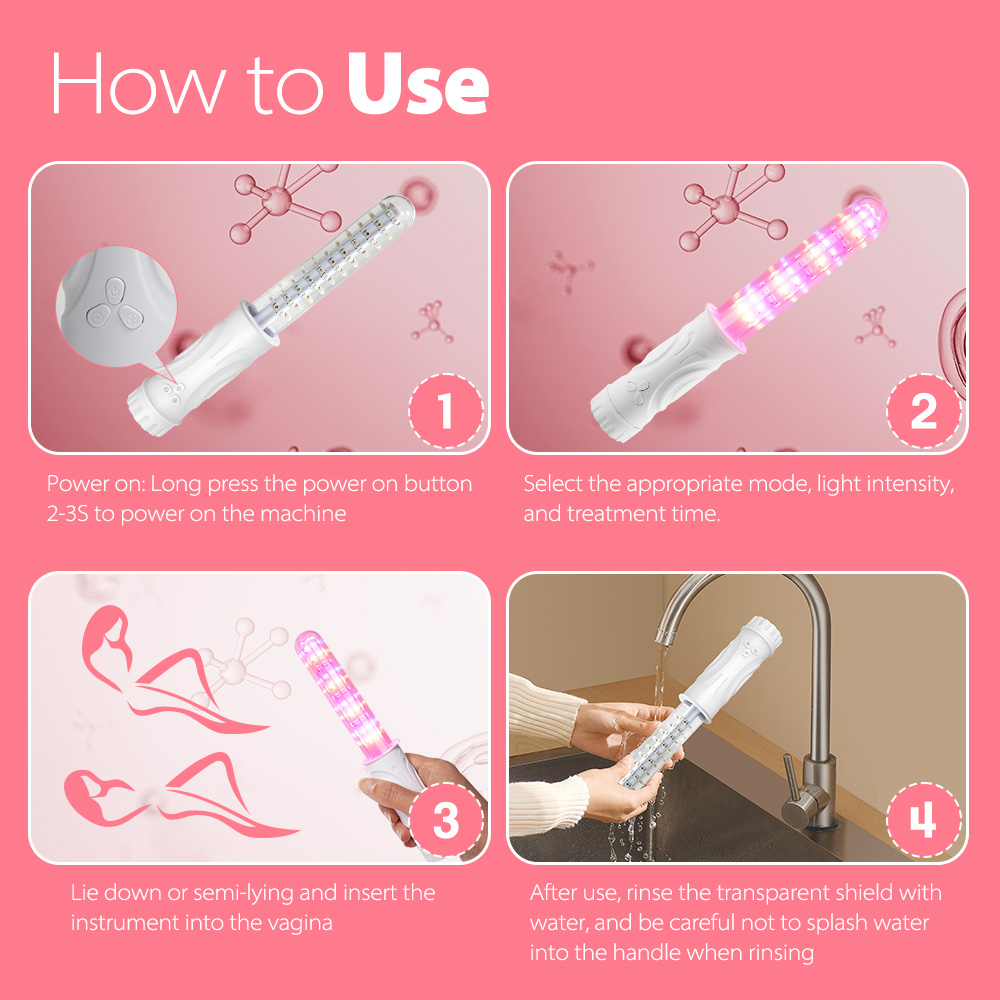 How to Use

1

Power on: Long press the power on button 2-3S to power on the machine

2

Select the appropriate mode, light intensity, and treatment time.

3

Lie down or semi-lying and insert the instrument into the vagina

4

After use, rinse the transparent shield with water, and be careful not to splash water into the handle when rinsing