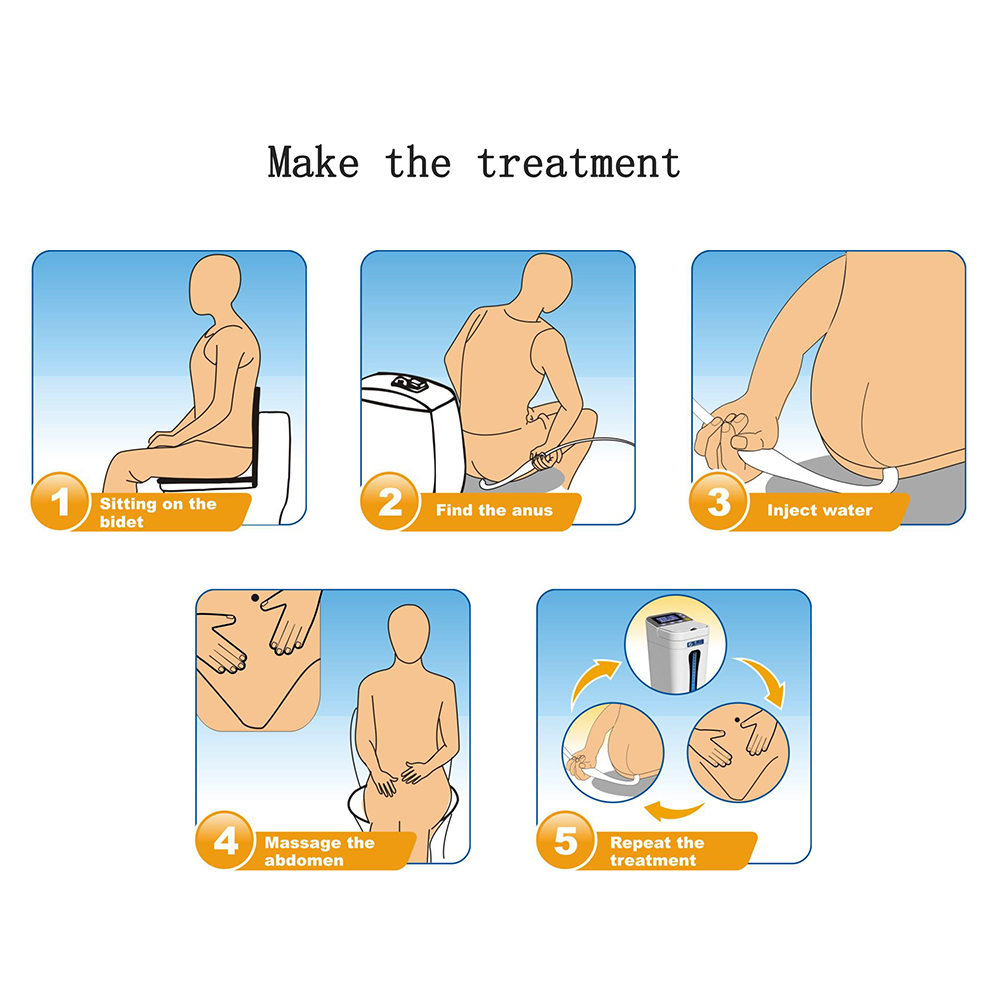 Make the treatment

1 Sitting on the bidet

2 Find the anus

3 Inject water

4 Massage the abdomen

5 Repeat the treatment